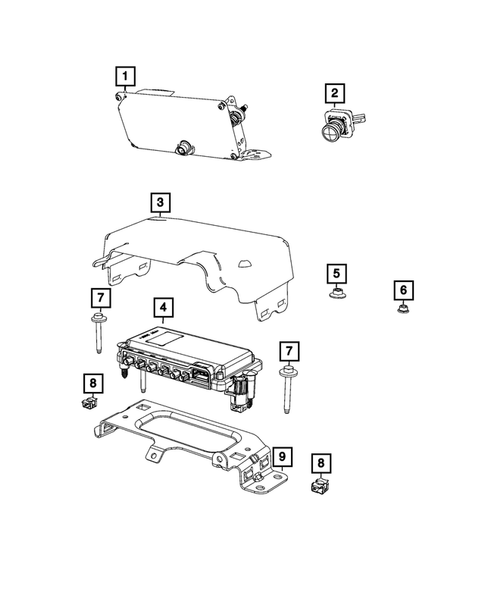 1
2
3
5
6
7
4
7
8
9
8