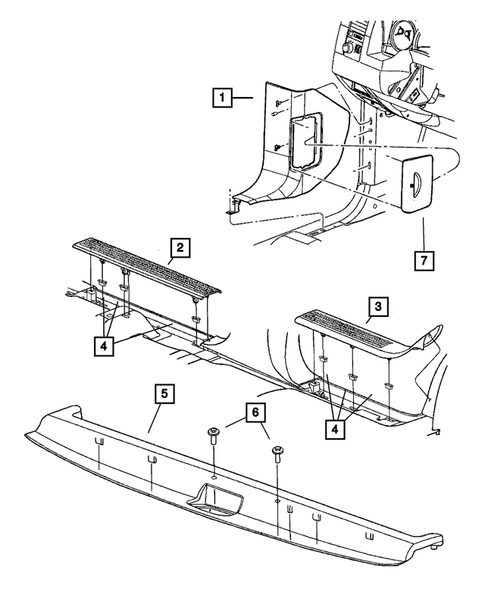 1
7
2
3
4
4
5
6