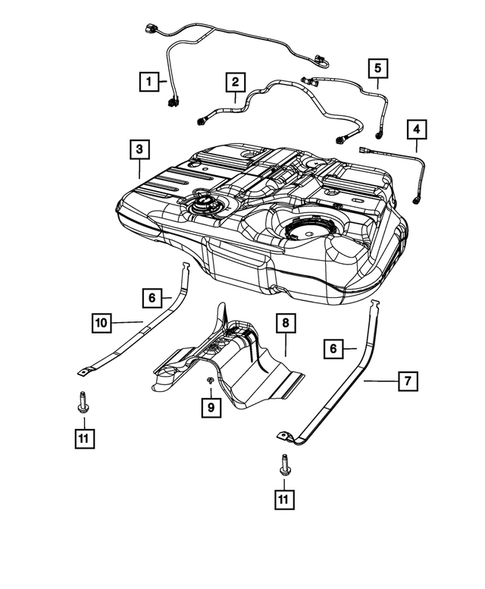 1
2
5
4
3
6
10
8
6
7
9
11
11