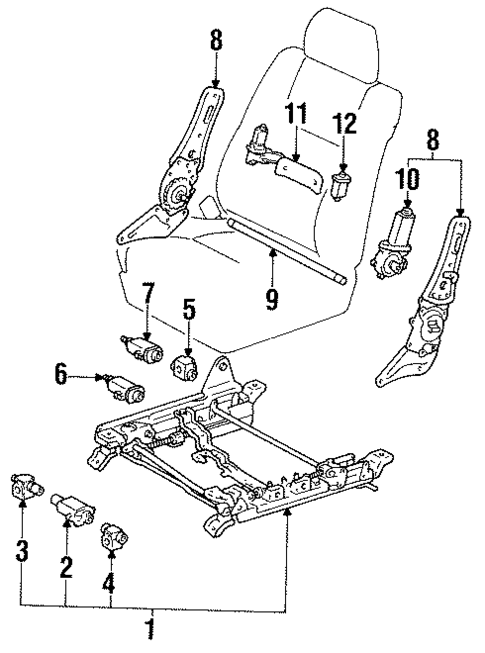 8
11
12
8
10
9
7
5
6
3
2
4
1