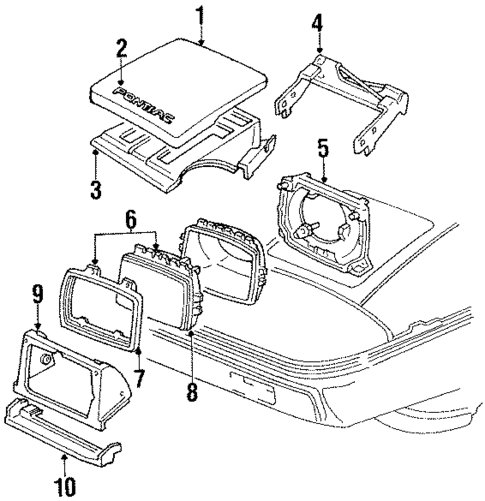 1
2
PONTIAC
4
3
5
6
9
7
8
10