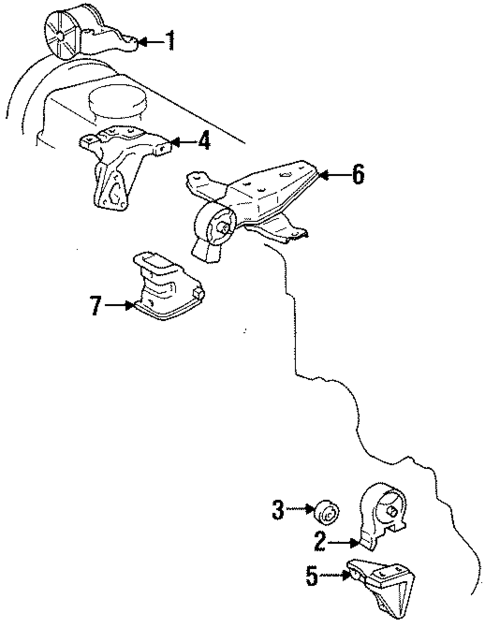 1
4
6
7
3
2
5