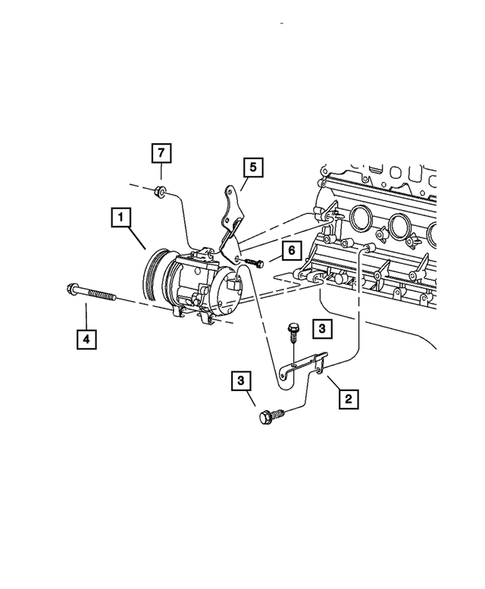 7
5
1
6
4
3
3
2