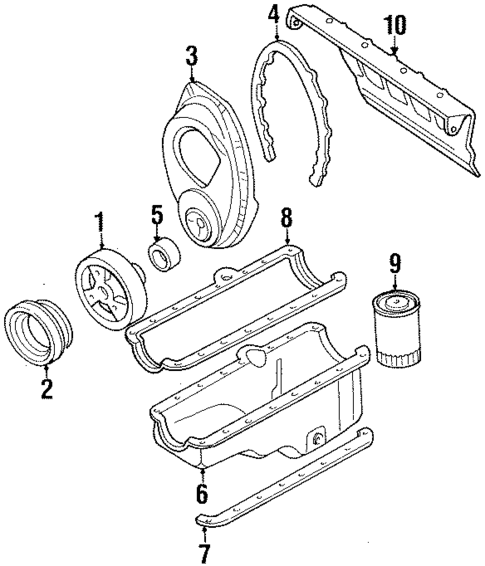 4
10
3
1
5
8
9
2
6
7