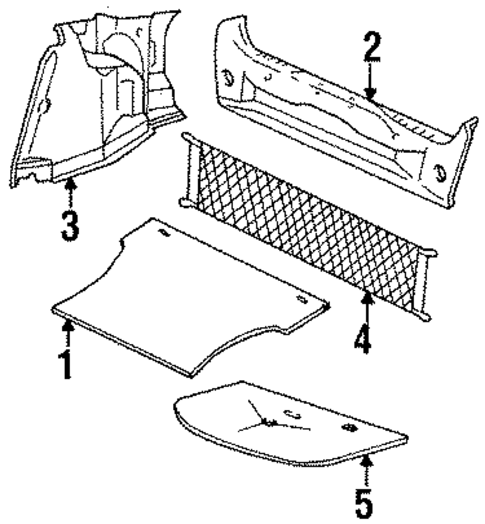 2
3
4
1
5