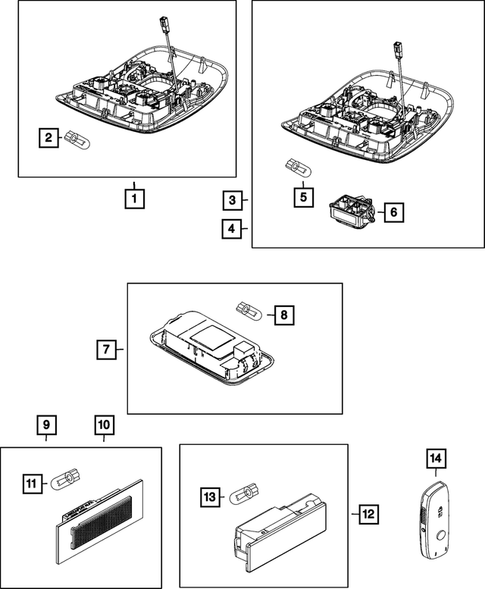 2
1
3
4
5
6
8
7
9
10
11
13
12
14