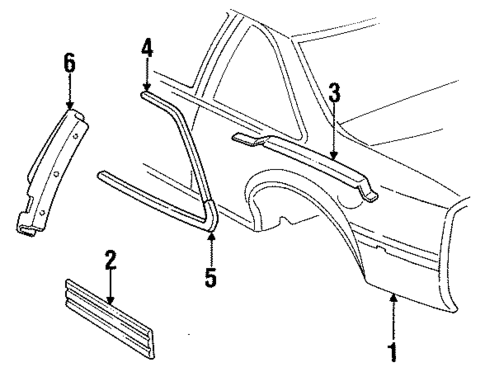 6
4
3
2
5
1