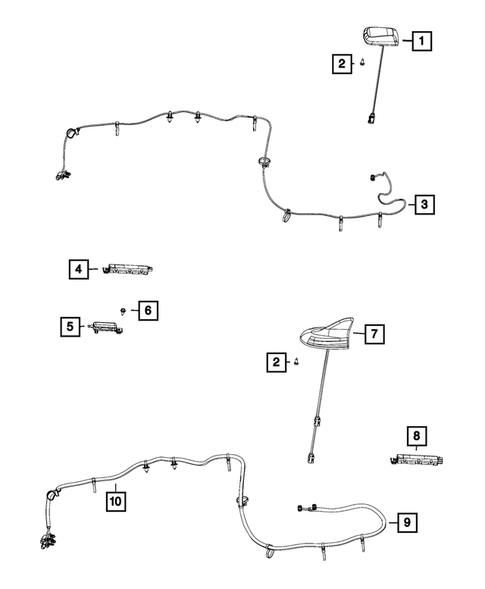 1
2
3
4
6
5
7
2
8
10
9