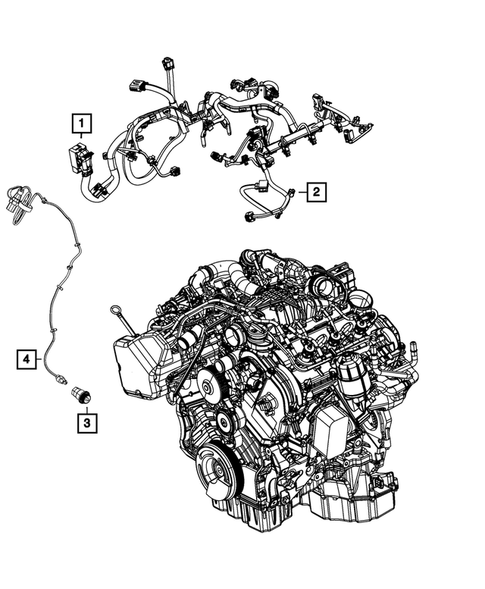 1
2
4
3