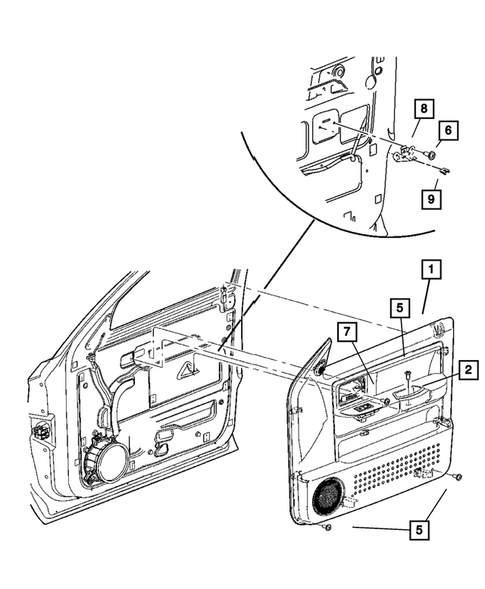 8
6
9
1
5
7
2
5