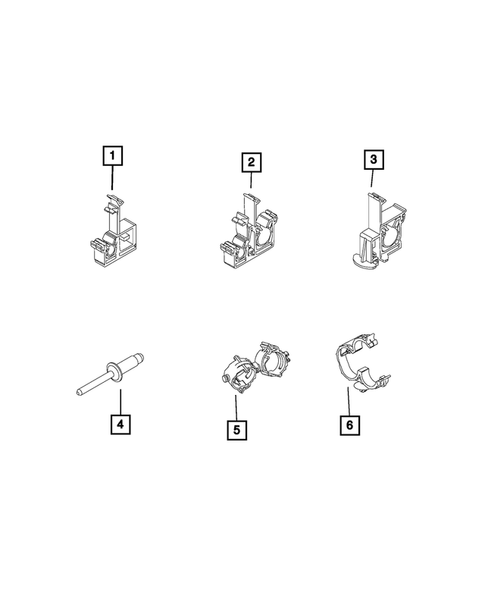 1
2
3
4
5
6