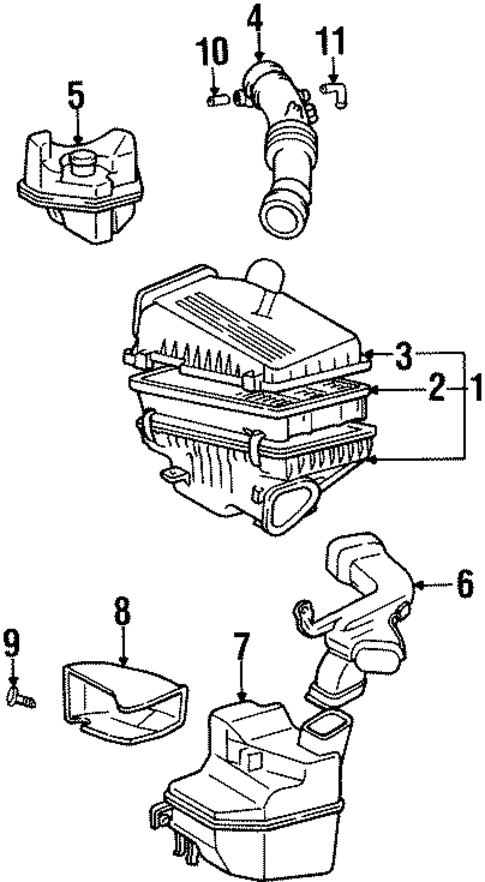 4
10
11
5
3
2
1
6
8
9
7