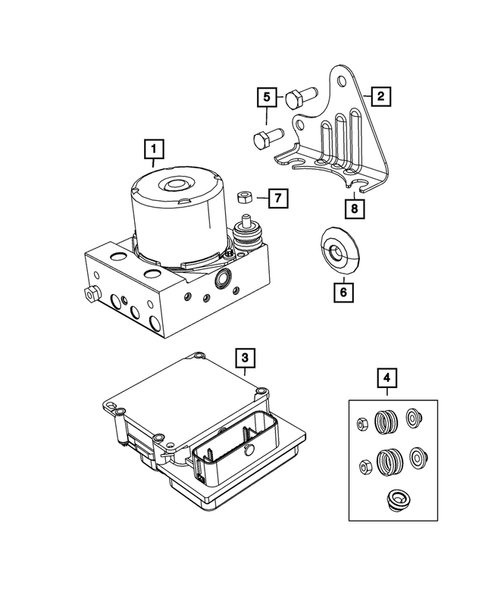 5
2
1
7
8
6
3
4