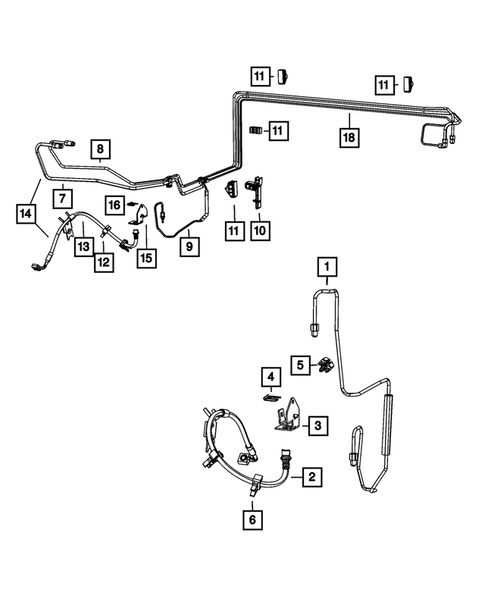 11
11
11
18
8
7
14
16
11
10
13
12
15
9
1
5
4
3
2
6