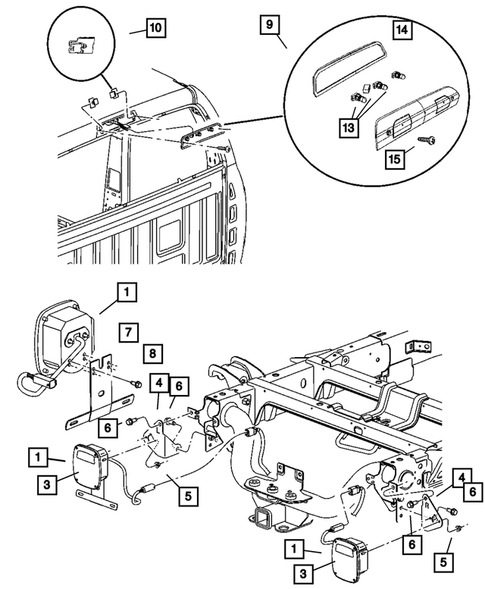 10
9
14
13
15
1
7
8
4
6
6
1
3
5
4
6
6
5
1
3