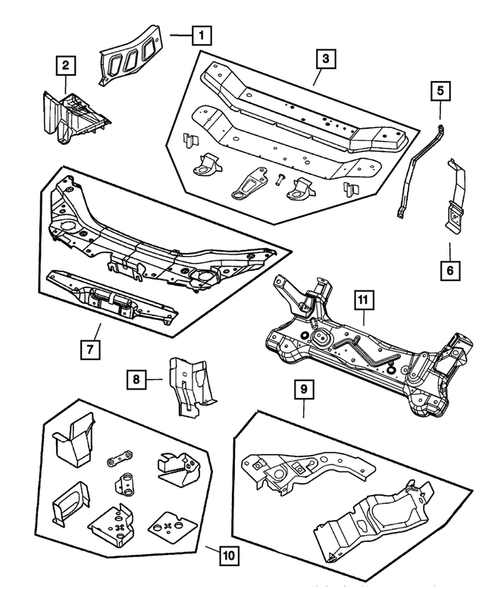 1
2
3
5
6
7
11
8
9
10