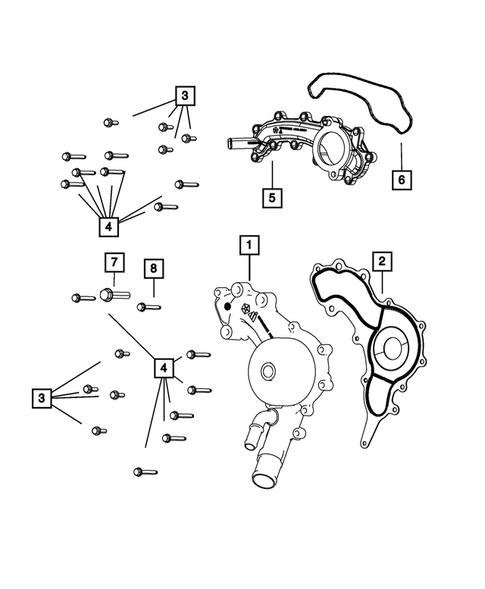 3
6
5
4
1
7
8
2
4
3