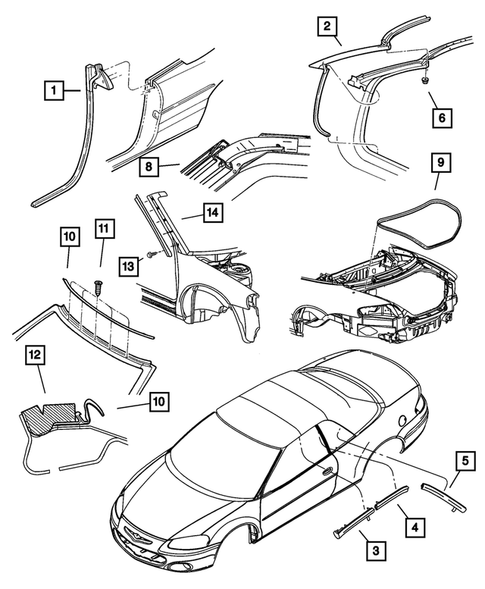 1
2
6
8
9
14
10
11
13
12
10
5
4
3