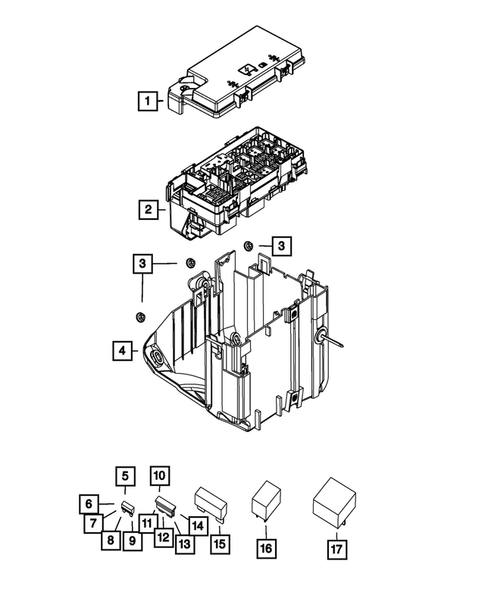 1
2
3
3
4
5
10
6
7
8
9
11
12
13
14
15
16
17