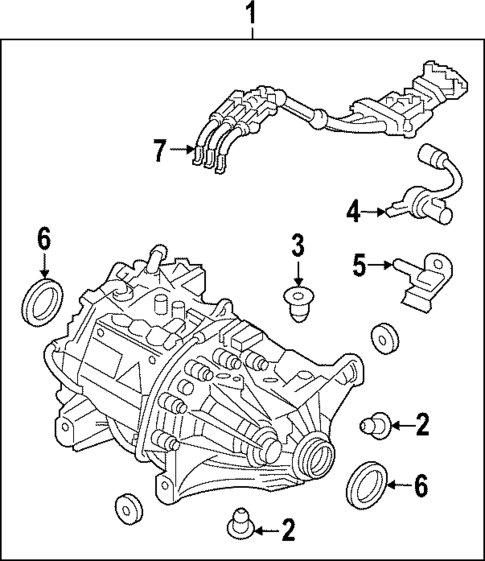 1
7
4
6
3
5
2
6
2