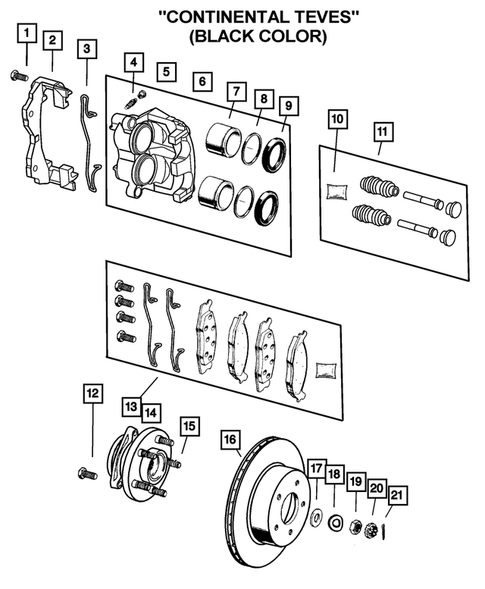 "CONTINENTAL TEVES"
(BLACK COLOR)

1
2
3
4
5
6
7
8
9
10
11
12
13
14
15
16
17
18
19
20
21