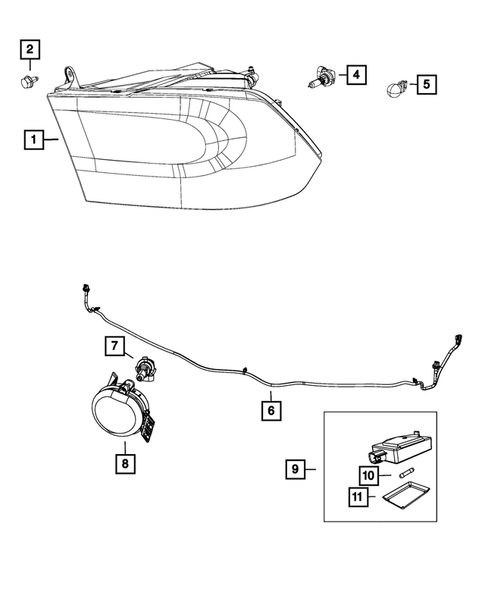 2
4
5
1
7
6
8
9
10
11