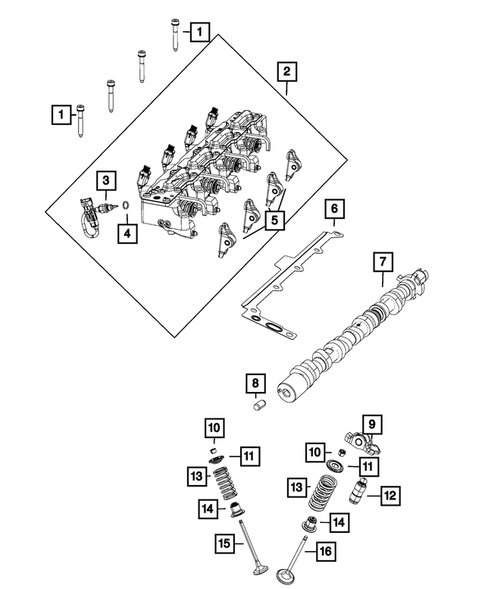 1
2
1
3
4
5
6
7
8
10
9
11
10
11
13
13
12
14
14
15
16