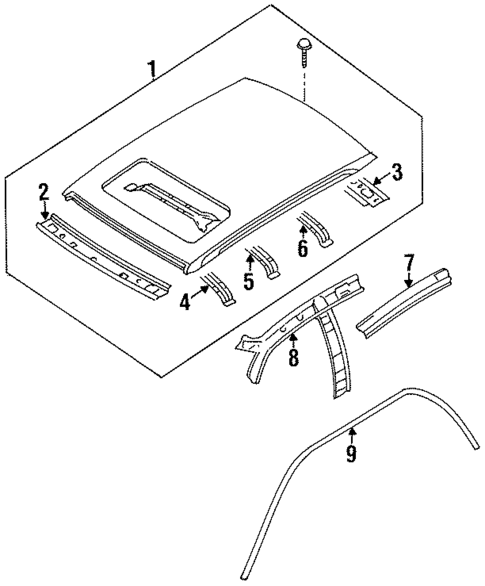 1
2
3
4
5
6
7
8
9