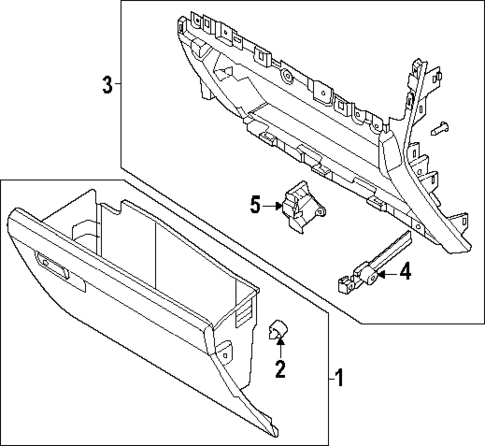 3
5
4
2
1