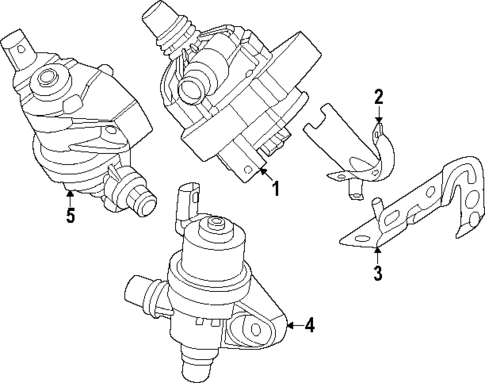 2
1
5
3
4