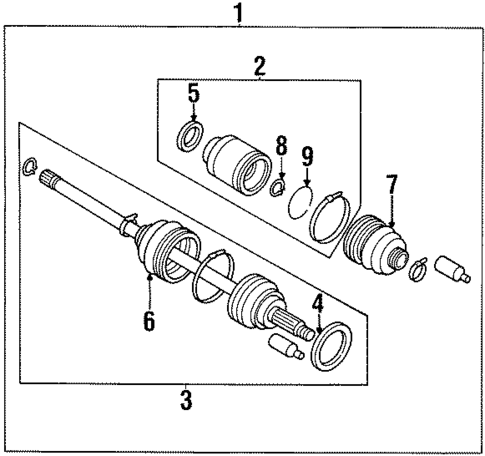 1
2
5
8
9
7
6
4
3