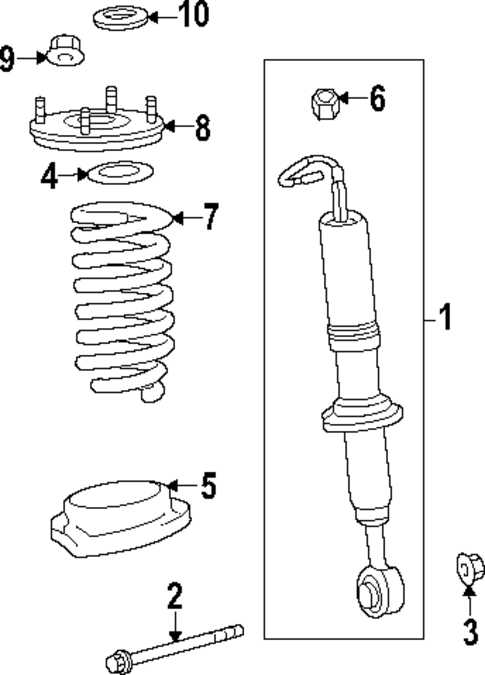 10
9
6
8
4
7
1
5
2
3