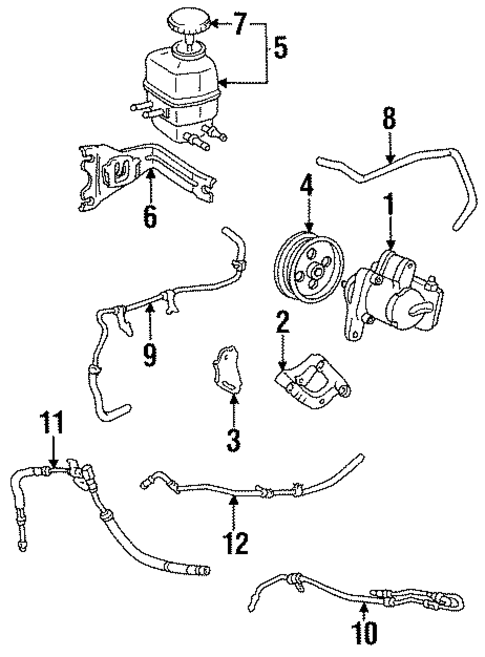 7
5
8
6
4
1
9
2
3
11
12
10