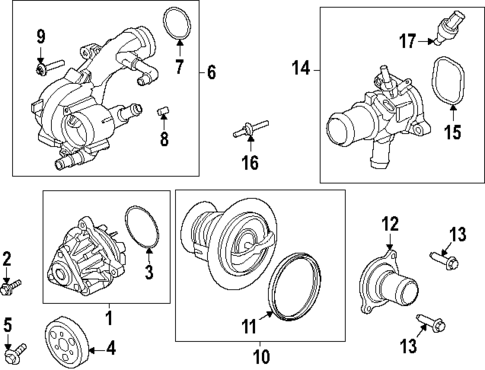 9
7
6
8
17
14
15
16
2
3
1
5
4
11
10
12
13
13