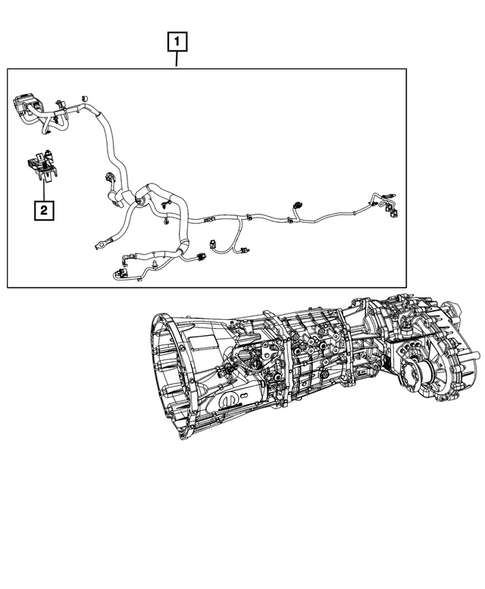 1

2