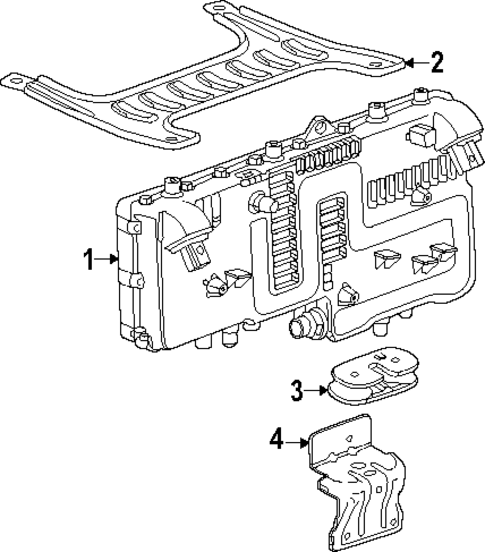 2
1
3
4