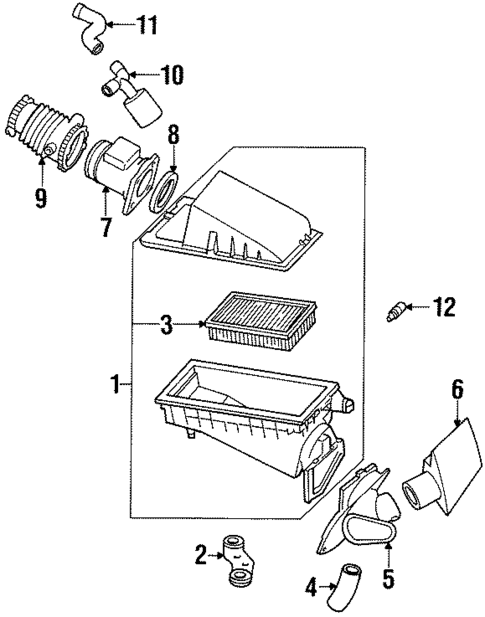 11
10
8
9
7
3
12
1
6
2
5
4