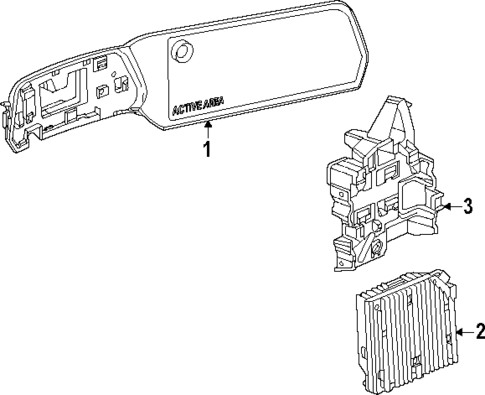 ACTIVE AREA
1
3
2