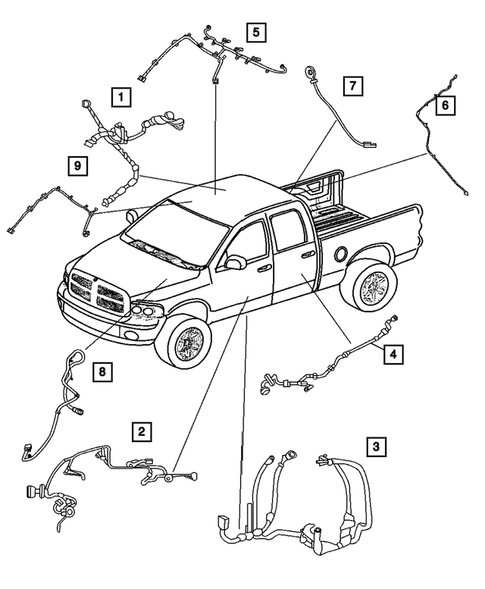 5
1
7
6
9
8
4
2
3