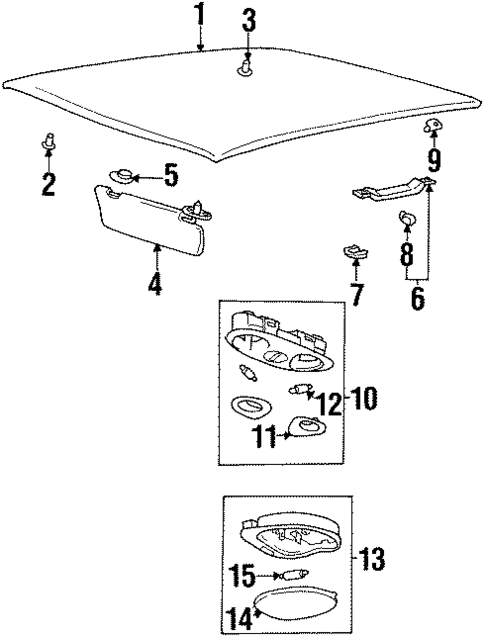 1
3
2
5
9
4
8
7
6
12
10
11
13
15
14