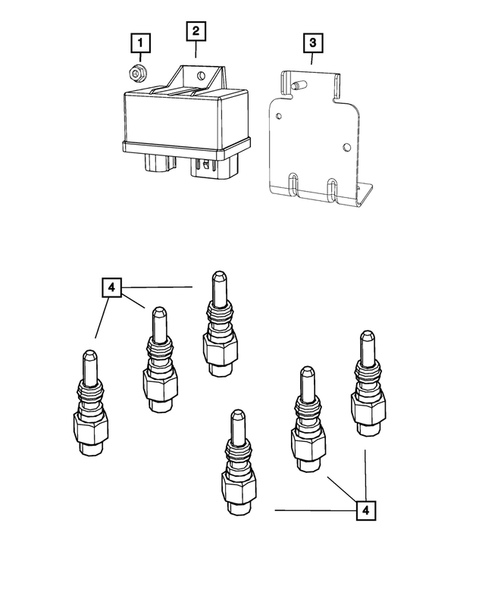 1
2
3
4
4