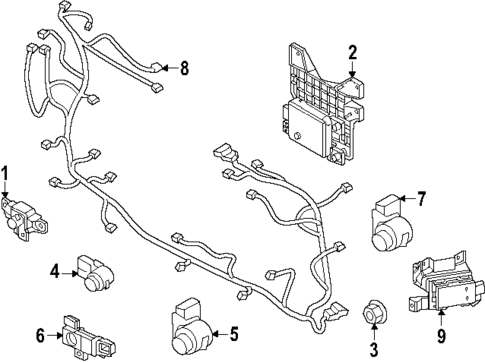 8
2
1
7
4
6
5
3
9