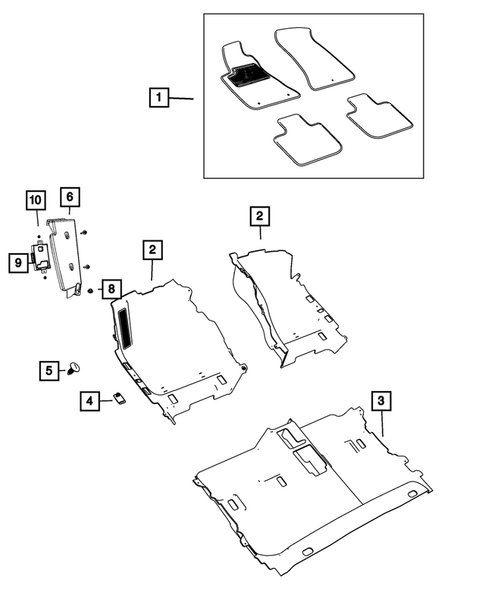 1
10
6
2
9
2
8
5
4
3