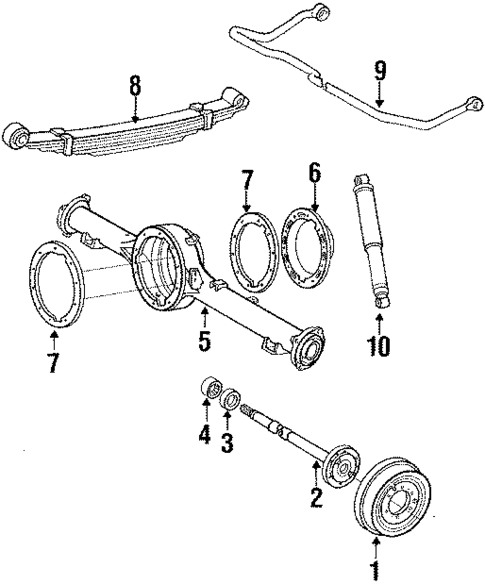 8
9
7
6
7
5
10
4
3
2
1