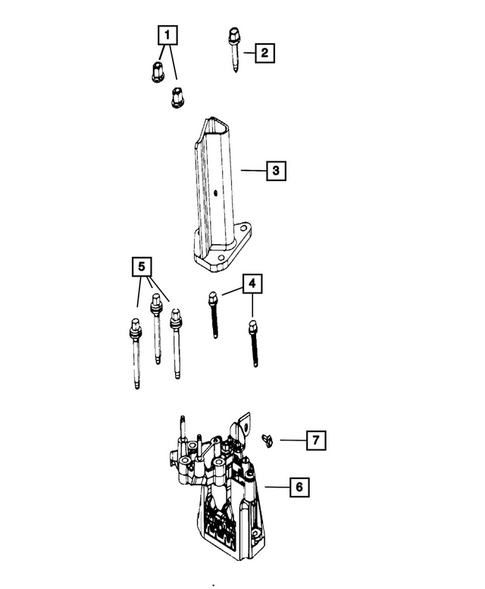 1
2
3
5
4
7
6