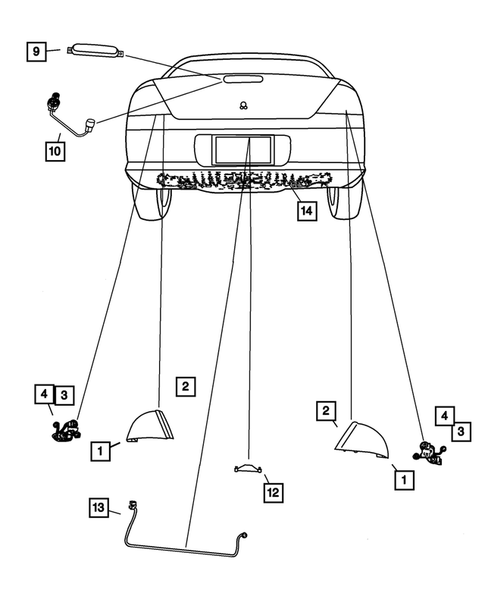 9
10
14
2
4
3
1
2
4
3
1
12
13