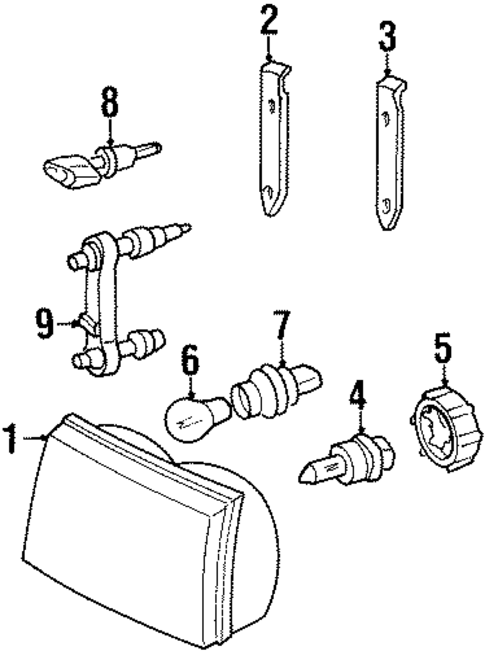 2
3
8
9
7
6
5
4
1