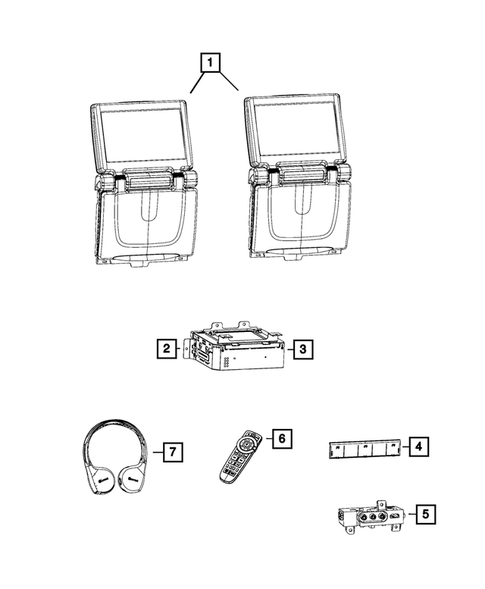 1

2

3

7

6

4

5