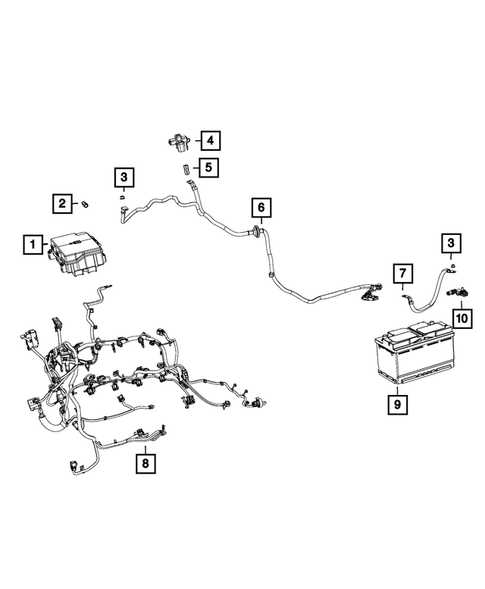 4
5
3
2
6
1
3
7
10
9
8