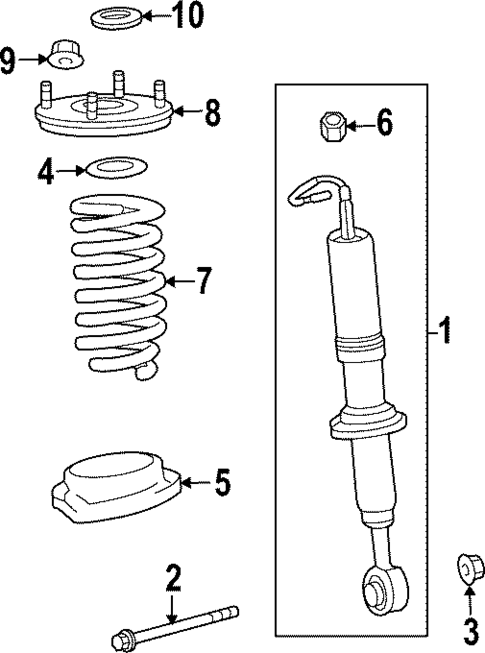 10
9
8
6
4
7
1
5
2
3